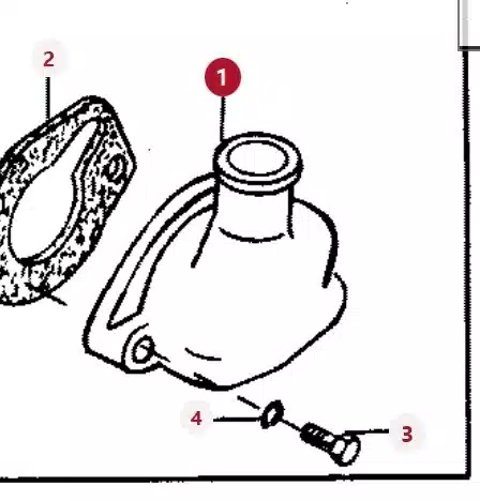 2

1

4

3