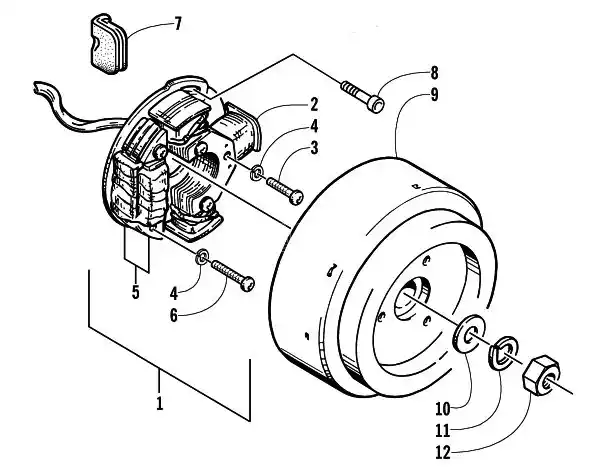 7
8
9
2
4
3
5
4
6
1
10
11
12